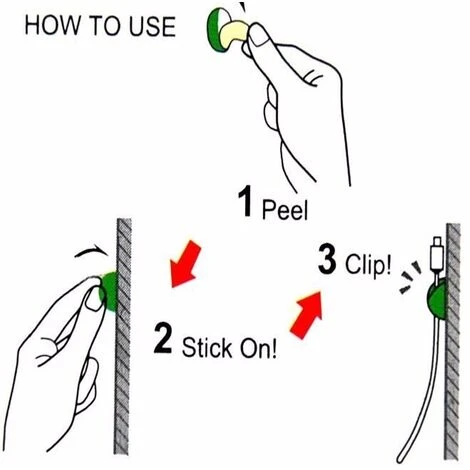 HOW TO USE

1 Peel

2 Stick On!

3 Clip!