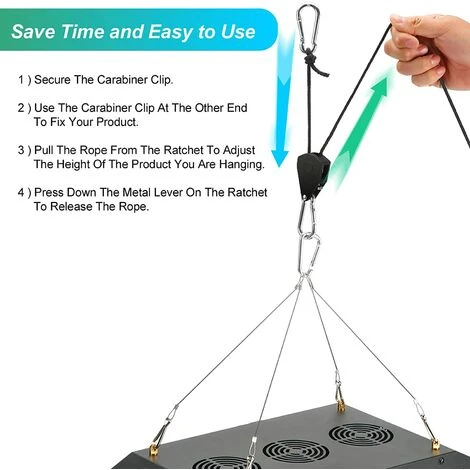 Save Time and Easy to Use

1 ) Secure The Carabiner Clip.

2 ) Use The Carabiner Clip At The Other End To Fix Your Product.

3 ) Pull The Rope From The Ratchet To Adjust The Height Of The Product You Are Hanging.

4 ) Press Down The Metal Lever On The Ratchet To Release The Rope.