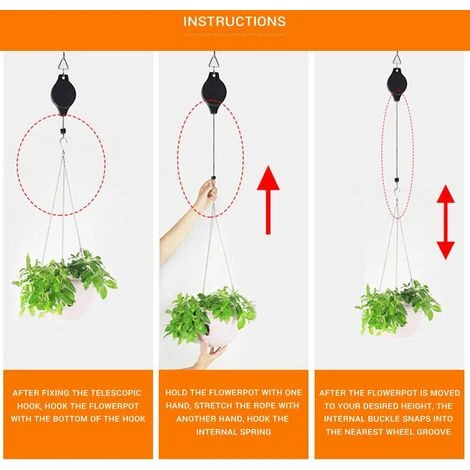 INSTRUCTIONS

AFTER FIXING THE TELESCOPIC HOOK, HOOK THE FLOWERPOT WITH THE BOTTOM OF THE HOOK

HOLD THE FLOWERPOT WITH ONE HAND, STRETCH THE ROPE WITH ANOTHER HAND, HOOK THE INTERNAL SPRING

AFTER THE FLOWERPOT IS MOVED TO YOUR DESIRED HEIGHT, THE INTERNAL BUCKLE SNAPS INTO THE NEAREST WHEEL GROOVE.