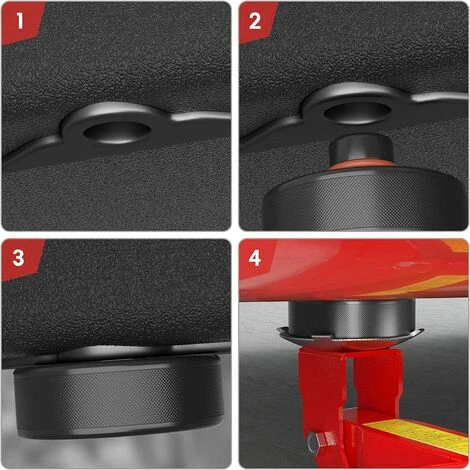 1

2

3

4