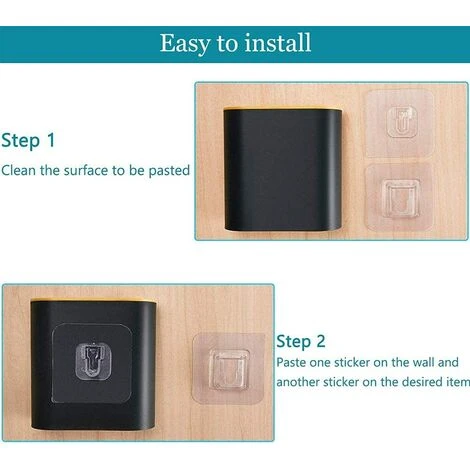 Easy to install

Step 1

Clean the surface to be pasted

Step 2

Paste one sticker on the wall and another sticker on the desired item