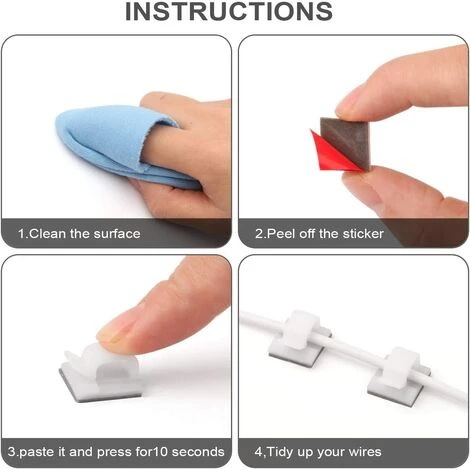 INSTRUCTIONS

1.Clean the surface

2.Peel off the sticker

3.paste it and press for10 seconds

4,Tidy up your wires