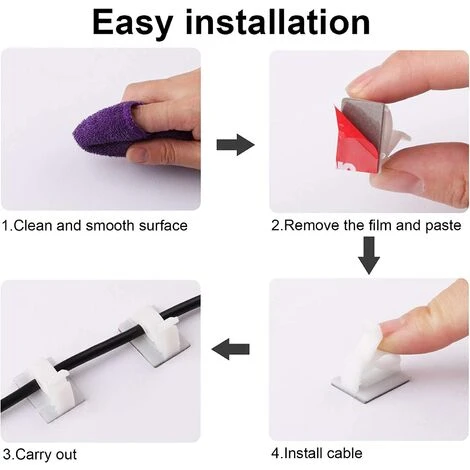 Easy installation

1.Clean and smooth surface

2.Remove the film and paste

3.Carry out

4.Install cable