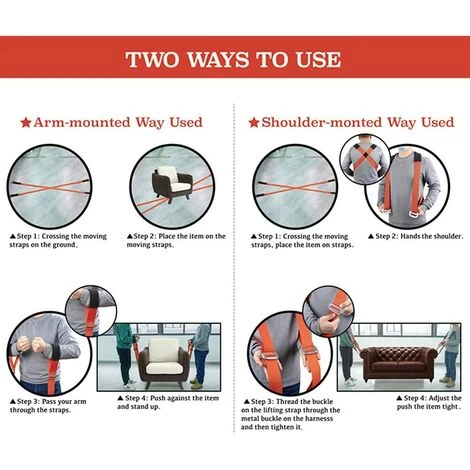 TWO WAYS TO USE

★Arm-mounted Way Used

▲Step 1: Crossing the moving straps on the ground.

▲Step 2: Place the item on the moving straps.

▲Step 3: Pass your arm through the straps.

▲Step 4: Push against the item and stand up.

★Shoulder-monted Way Used

▲Step 1: Crossing the moving straps, place the item on straps.

▲Step 2: Hands the shoulder.

▲Step 3: Thread the buckle on the lifting strap through the metal buckle on the harnesss and then tighten it.

▲Step 4: Adjust the push the item tight.