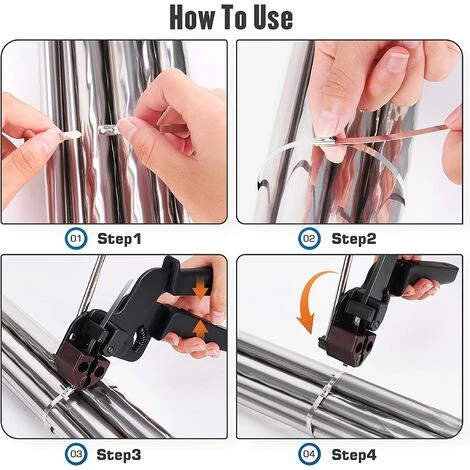 How To Use

01 Step1

02 Step2

03 Step3

04 Step4