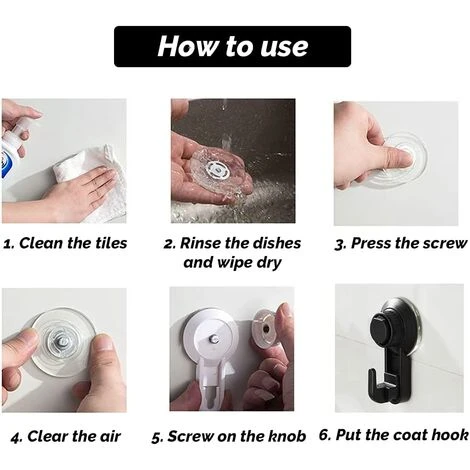 How to use

1. Clean the tiles

2. Rinse the dishes and wipe dry

3. Press the screw

4. Clear the air

5. Screw on the knob

6. Put the coat hook