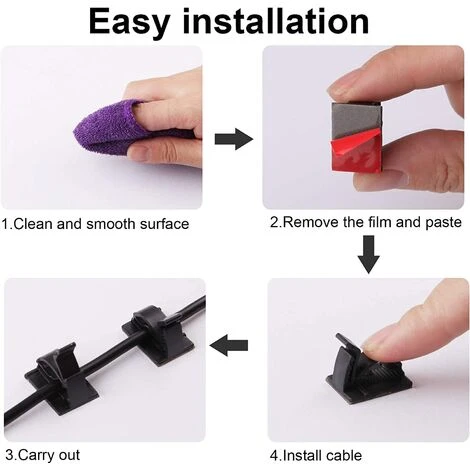 Easy installation

1.Clean and smooth surface

2.Remove the film and paste

3.Carry out

4.Install cable