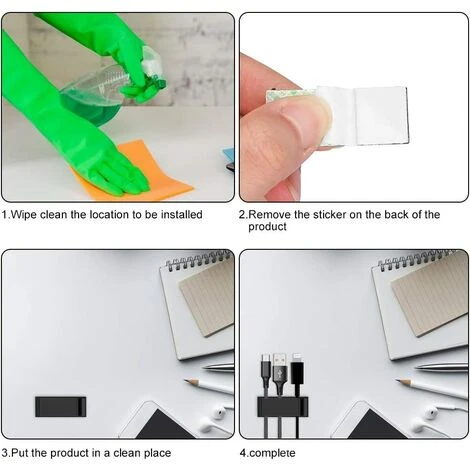 1.Wipe clean the location to be installed

2.Remove the sticker on the back of the product

3.Put the product in a clean place

4.complete