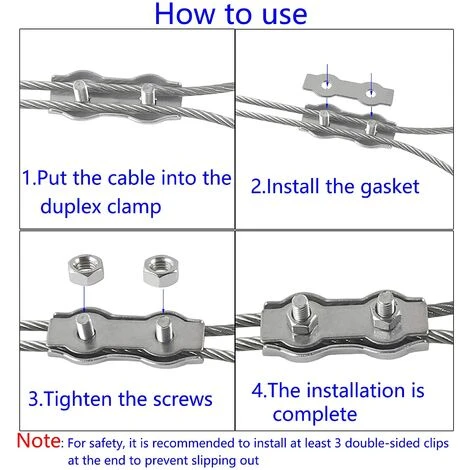 How to use

1.Put the cable into the duplex clamp

2.Install the gasket

3.Tighten the screws

4.The installation is complete

Note: For safety, it is recommended to install at least 3 double-sided clips at the end to prevent slipping out