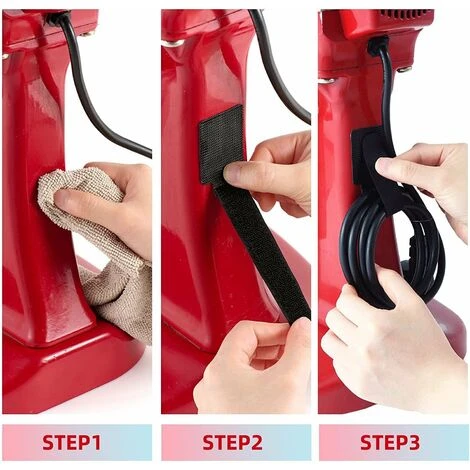 STEP1

STEP2

STEP3