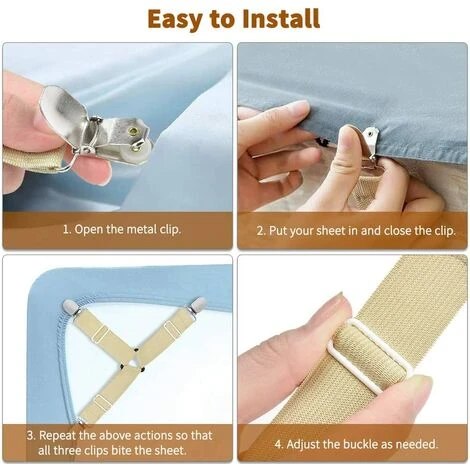 Easy to Install

1. Open the metal clip.

2. Put your sheet in and close the clip.

3. Repeat the above actions so that all three clips bite the sheet.

4. Adjust the buckle as needed.