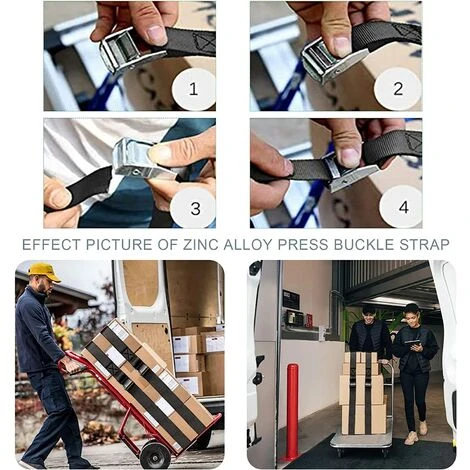 1

2

3

4

EFFECT PICTURE OF ZINC ALLOY PRESS BUCKLE STRAP